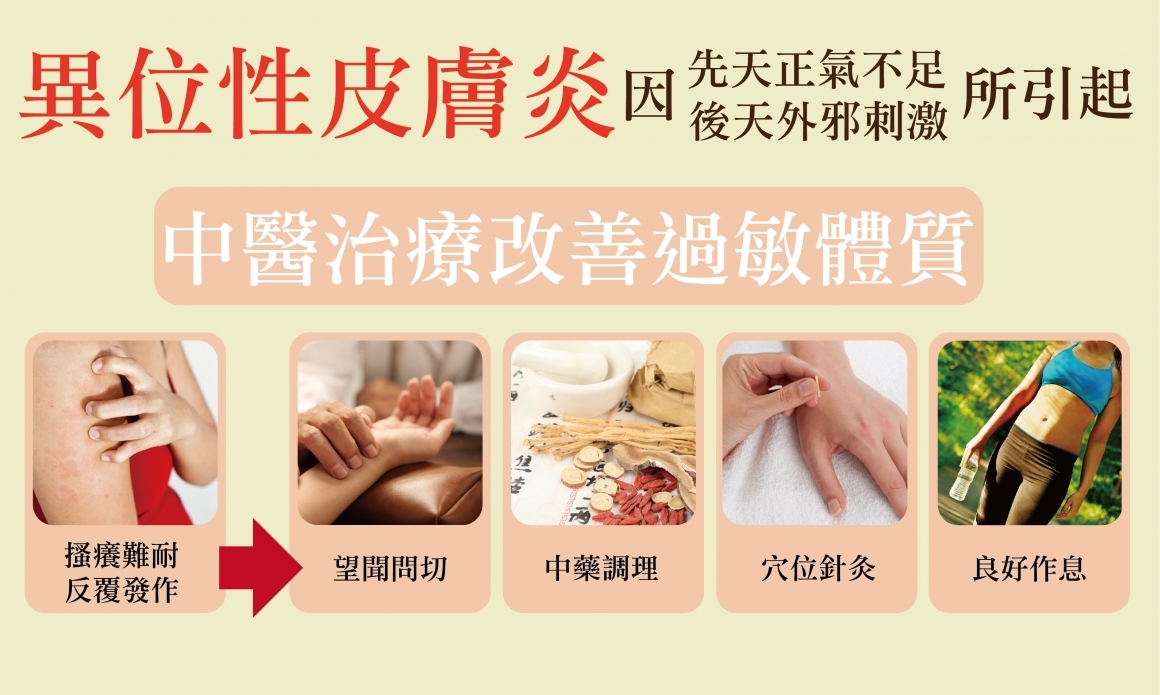 異位性皮膚炎 因 先天正氣不足 後天外邪刺激 所引起

中醫治療改善過敏體質

搔癢難耐
反覆發作

望聞問切

中藥調理

穴位針灸

良好作息